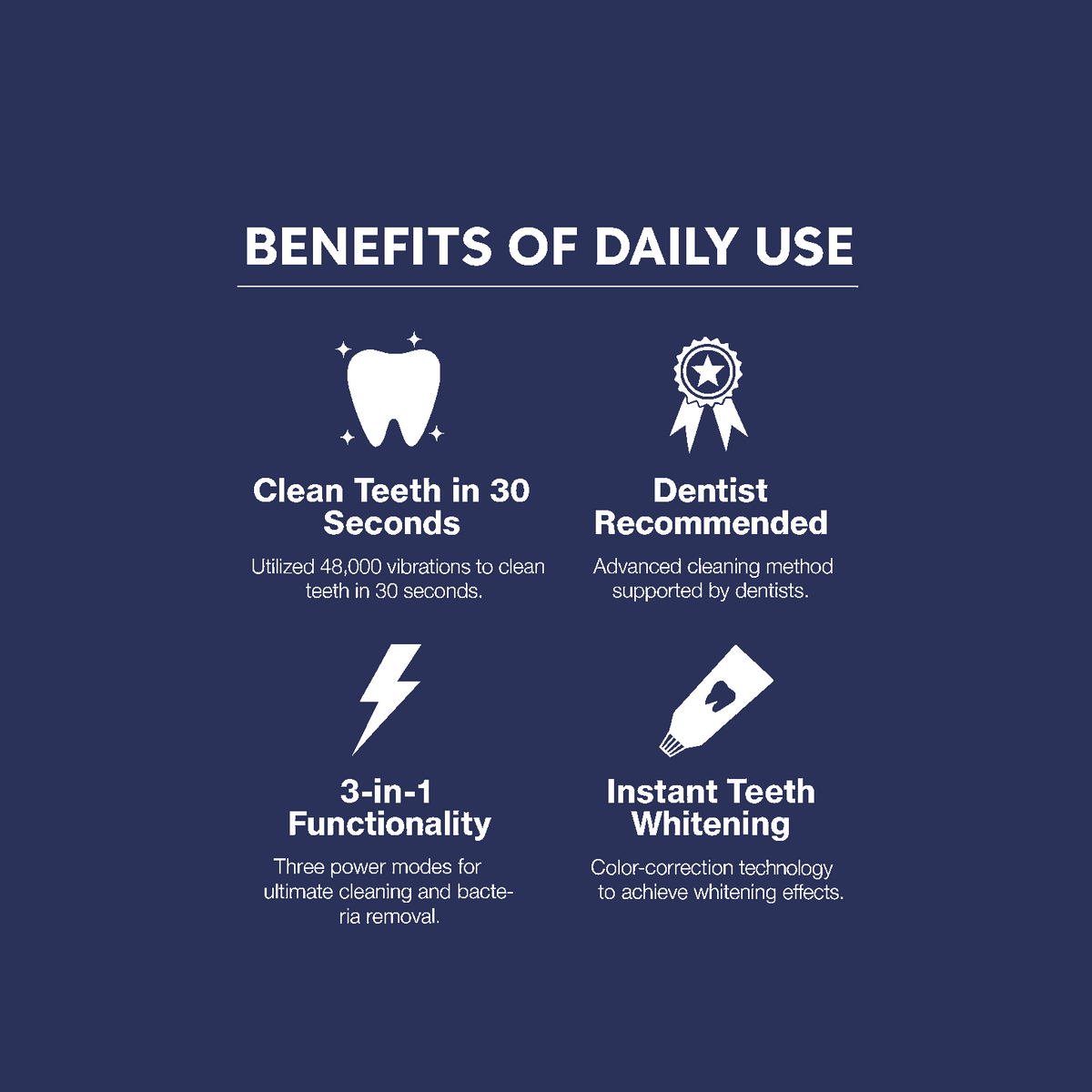 BENEFITS OF DAILY USE

Clean Teeth in 30 Seconds

Utilized 48,000 vibrations to clean teeth in 30 seconds.

Dentist Recommended

Advanced cleaning method supported by dentists.

3-in-1 Functionality

Three power modes for ultimate cleaning and bacteria removal.

Instant Teeth Whitening

Color-correction technology to achieve whitening effects.